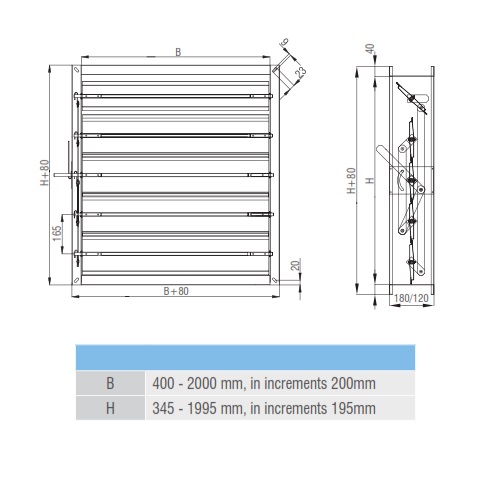 B
9
23
H+80
165
20
B+80
40
H+80
H
180/120

| | |
|---|---|
| B | 400 - 2000 mm, in increments 200mm |
| H | 345 - 1995 mm, in increments 195mm |